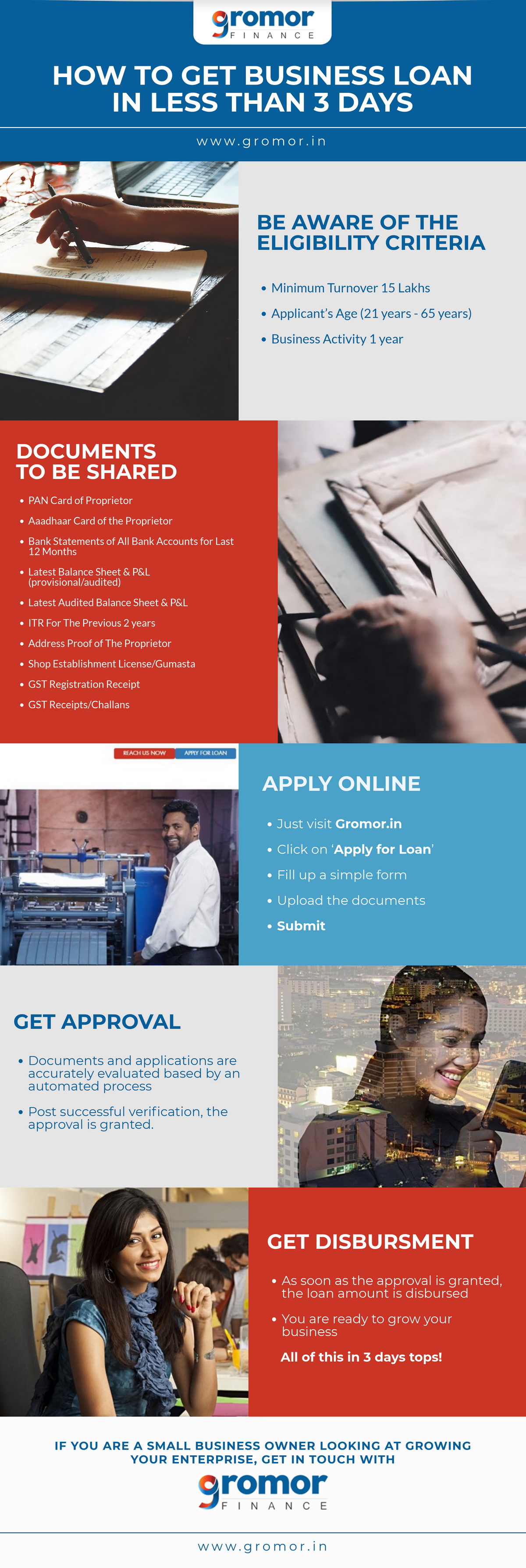 gromor
FINANCE

HOW TO GET BUSINESS LOAN IN LESS THAN 3 DAYS

www.gromor.in

BE AWARE OF THE ELIGIBILITY CRITERIA

• Minimum Turnover 15 Lakhs
• Applicant's Age (21 years - 65 years)
• Business Activity 1 year

DOCUMENTS TO BE SHARED

• PAN Card of Proprietor
• Aaadhaar Card of the Proprietor
• Bank Statements of All Bank Accounts for Last 12 Months
• Latest Balance Sheet & P&L (provisional/audited)
• Latest Audited Balance Sheet & P&L
• ITR For The Previous 2 years
• Address Proof of The Proprietor
• Shop Establishment License/Gumasta
• GST Registration Receipt
• GST Receipts/Challans

REACH US NOW
APPLY FOR LOAN

APPLY ONLINE

• Just visit Gromor.in
• Click on 'Apply for Loan'
• Fill up a simple form
• Upload the documents
• Submit

GET APPROVAL

• Documents and applications are accurately evaluated based by an automated process
• Post successful verification, the approval is granted.

GET DISBURSMENT

• As soon as the approval is granted, the loan amount is disbursed
• You are ready to grow your business

All of this in 3 days tops!

IF YOU ARE A SMALL BUSINESS OWNER LOOKING AT GROWING YOUR ENTERPRISE, GET IN TOUCH WITH

gromor
FINANCE

www.gromor.in