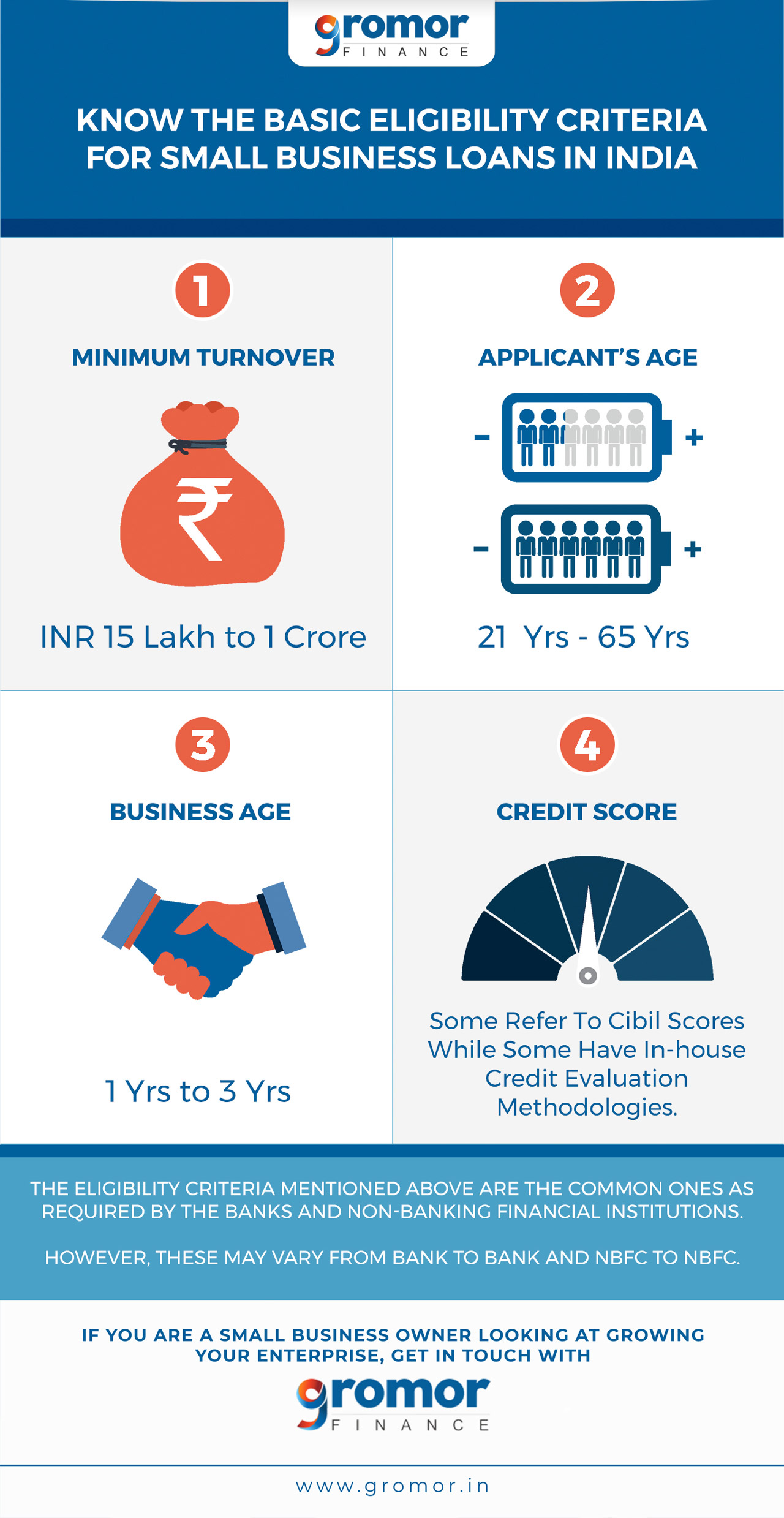 gromor FINANCE

KNOW THE BASIC ELIGIBILITY CRITERIA FOR SMALL BUSINESS LOANS IN INDIA

1

MINIMUM TURNOVER

₹

INR 15 Lakh to 1 Crore

2

APPLICANT'S AGE

- +

- +

21 Yrs - 65 Yrs

3

BUSINESS AGE

1 Yrs to 3 Yrs

4

CREDIT SCORE

Some Refer To Cibil Scores While Some Have In-house Credit Evaluation Methodologies.

THE ELIGIBILITY CRITERIA MENTIONED ABOVE ARE THE COMMON ONES AS REQUIRED BY THE BANKS AND NON-BANKING FINANCIAL INSTITUTIONS.

HOWEVER, THESE MAY VARY FROM BANK TO BANK AND NBFC TO NBFC.

IF YOU ARE A SMALL BUSINESS OWNER LOOKING AT GROWING YOUR ENTERPRISE, GET IN TOUCH WITH

gromor FINANCE

www.gromor.in